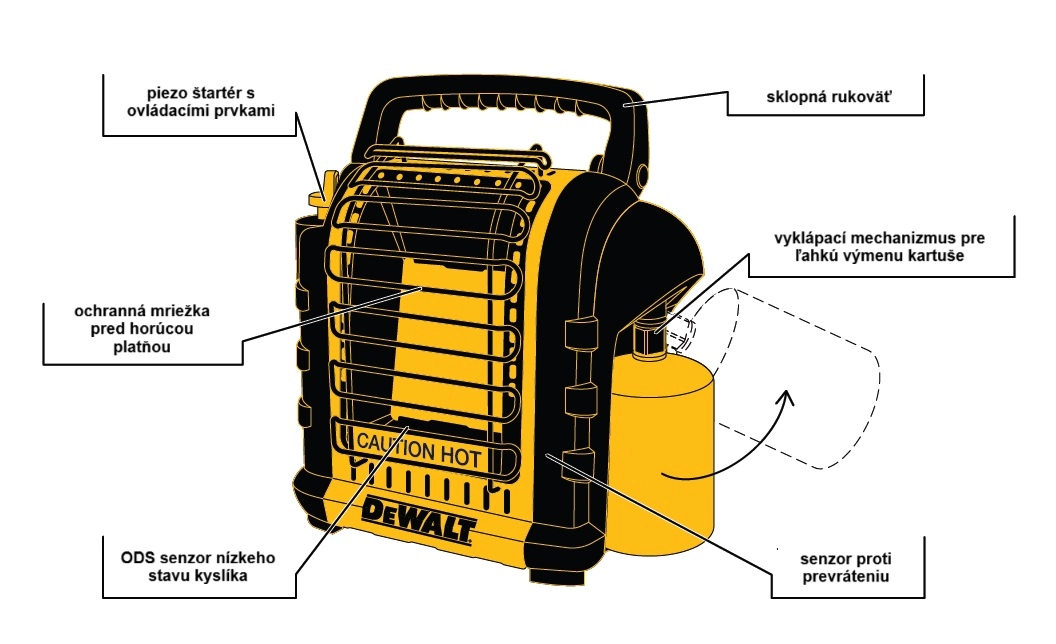 piezo štartér s ovládacími prvkami

sklopná rukoväť

vyklápací mechanizmus pre ľahkú výmenu kartuše

ochranná mriežka pred horúcou platňou

CAUTION HOT

DEWALT

ODS senzor nízkeho stavu kyslíka

senzor proti prevráteniu